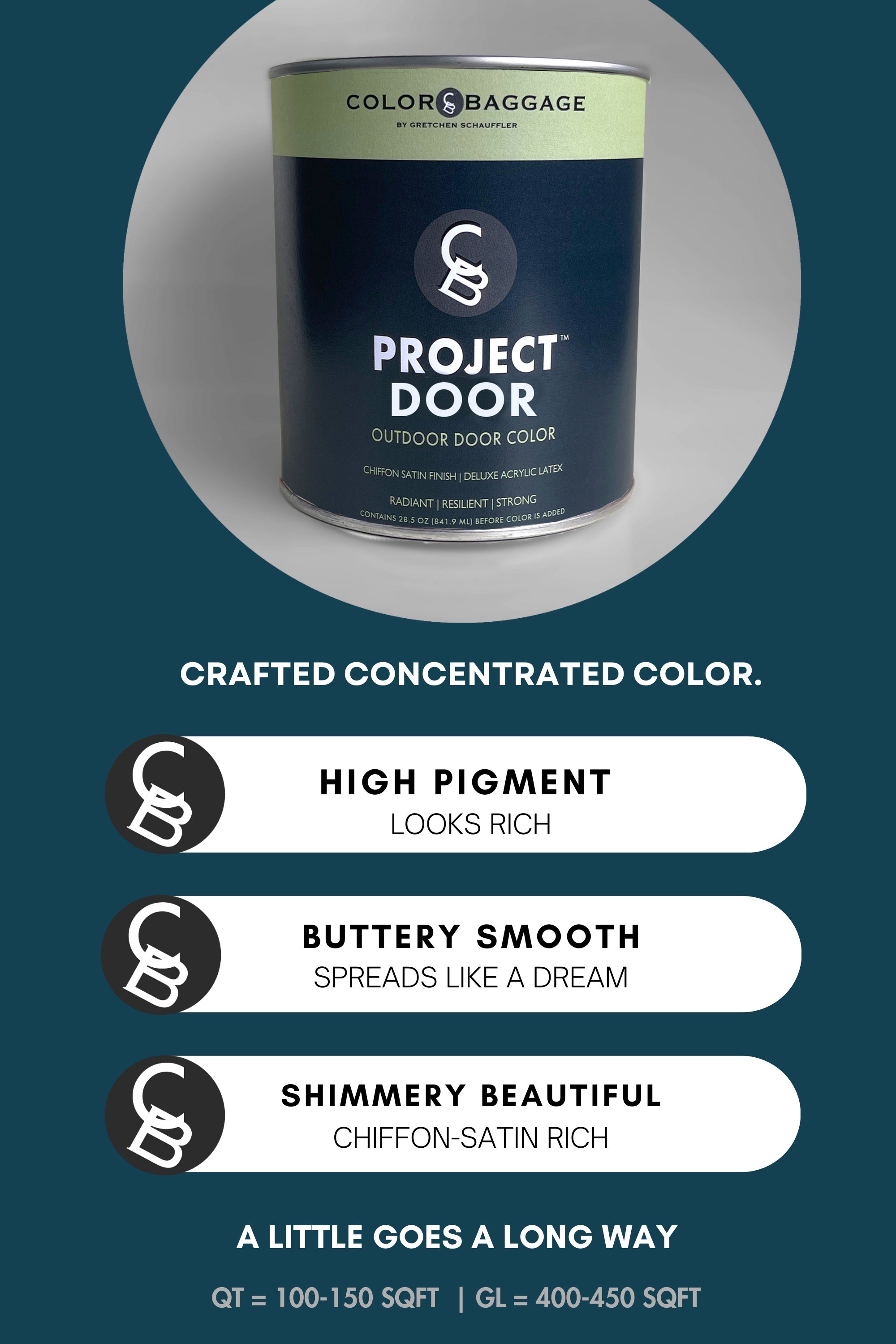 COLOR CB BAGGAGE
BY GRETCHEN SCHAUFFLER

CB

PROJECT™
DOOR
OUTDOOR DOOR COLOR

CHIFFON SATIN FINISH | DELUXE ACRYLIC LATEX

RADIANT | RESILIENT | STRONG
CONTAINS 28.5 OZ (841.9 ML) BEFORE COLOR IS ADDED

CRAFTED CONCENTRATED COLOR.

CB
HIGH PIGMENT
LOOKS RICH

CB
BUTTERY SMOOTH
SPREADS LIKE A DREAM

CB
SHIMMERY BEAUTIFUL
CHIFFON-SATIN RICH

A LITTLE GOES A LONG WAY

QT = 100-150 SQFT | GL = 400-450 SQFT