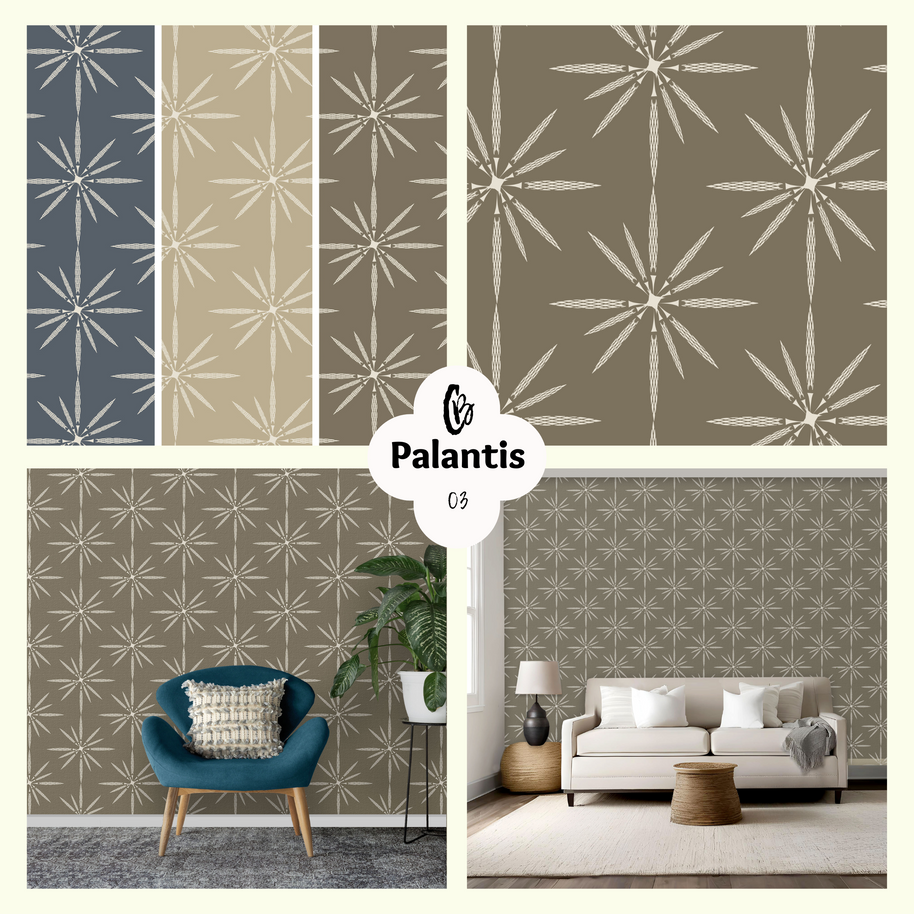 CB

Palantis

03